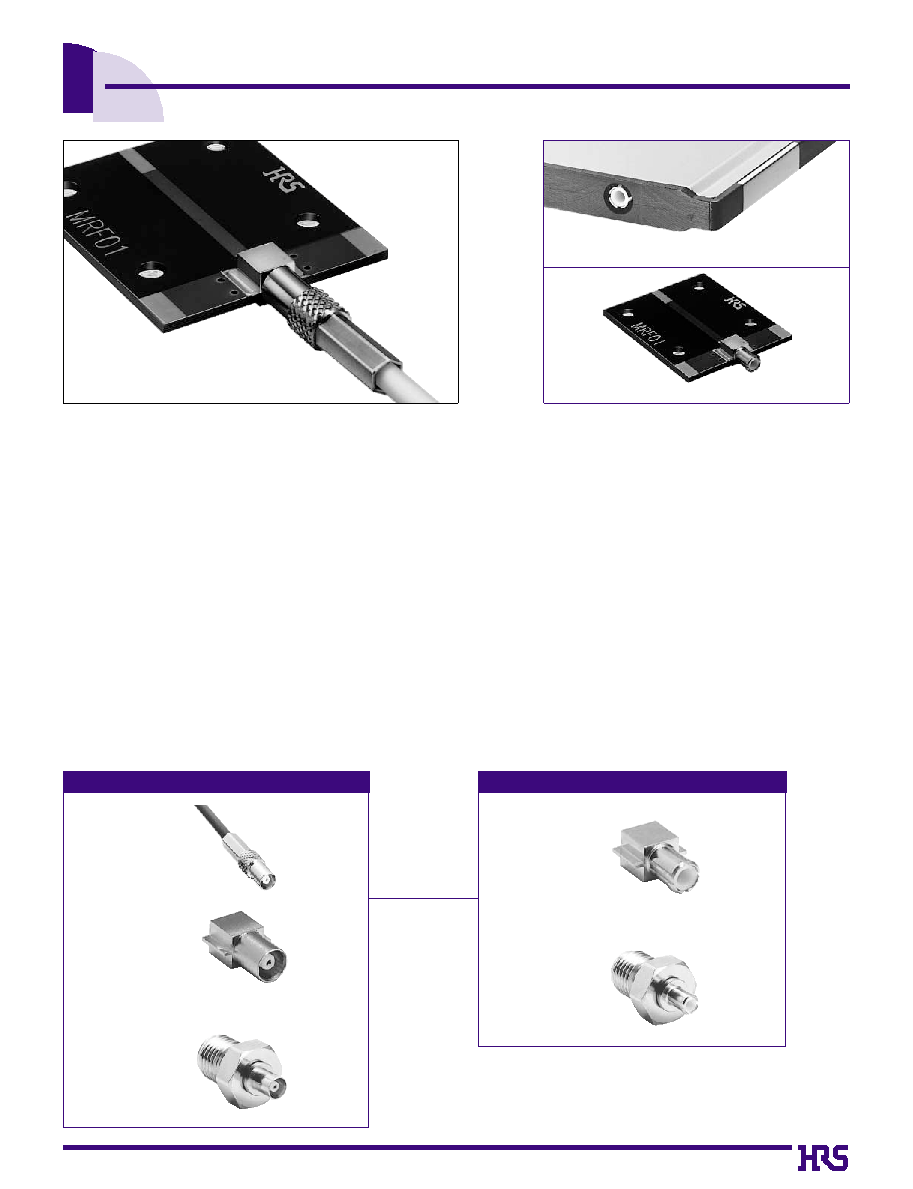 HRS

MRF01

HRS

MRF01

HRS